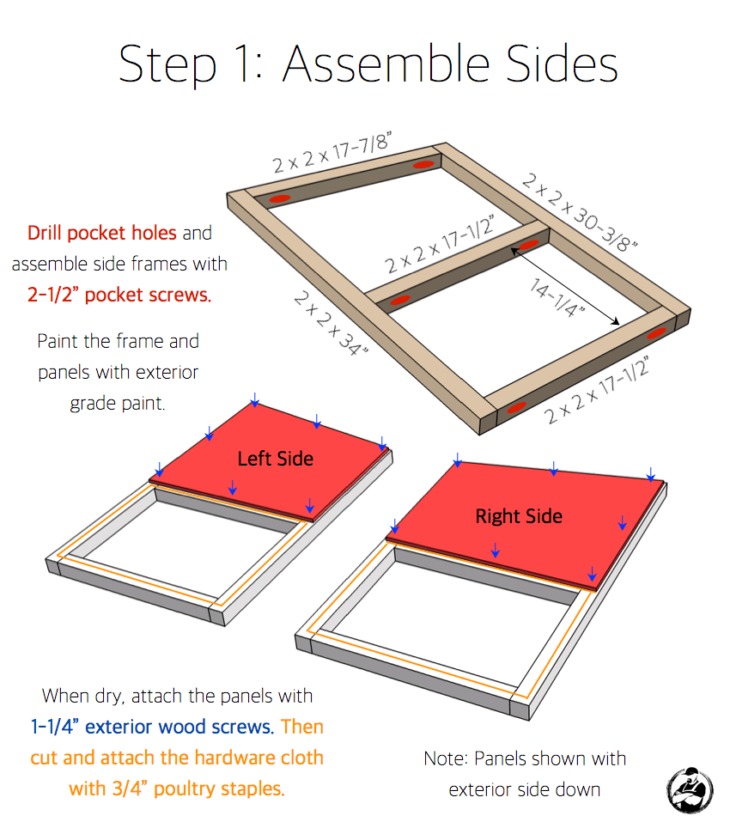 Step 1: Assemble Sides

2 x 2 x 17-7/8"

2 x 2 x 30-3/8"

2 x 2 x 17-1/2"

14-1/4"

2 x 2 x 34"

2 x 2 x 17-1/2"

Drill pocket holes and assemble side frames with 2-1/2" pocket screws.

Paint the frame and panels with exterior grade paint.

Left Side

Right Side

When dry, attach the panels with 1-1/4" exterior wood screws. Then cut and attach the hardware cloth with 3/4" poultry staples.

Note: Panels shown with exterior side down