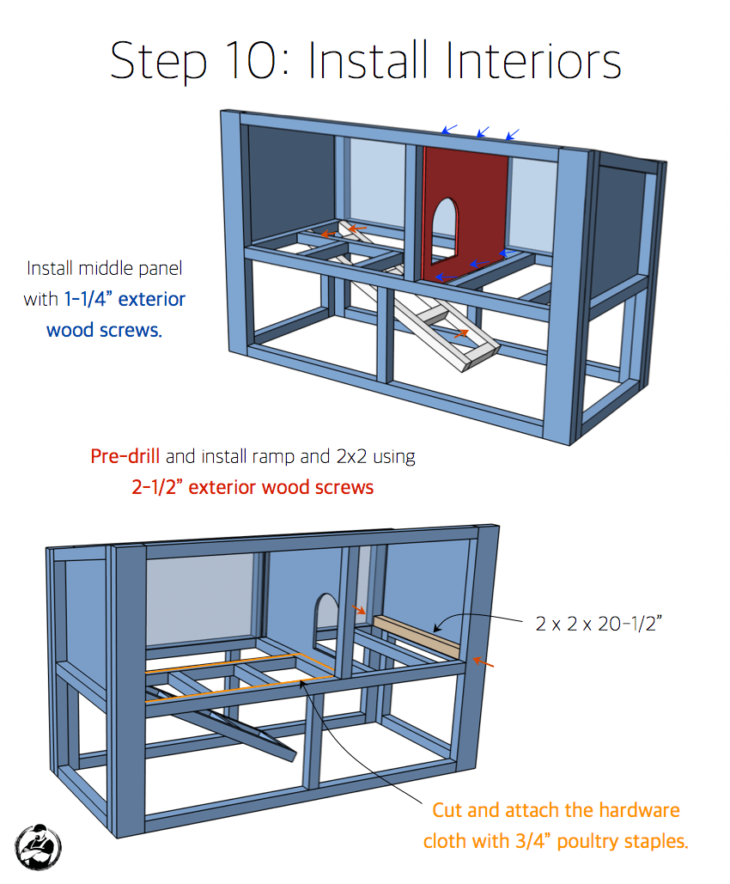 Step 10: Install Interiors

Install middle panel with 1-1/4" exterior wood screws.

Pre-drill and install ramp and 2x2 using 2-1/2" exterior wood screws

2 x 2 x 20-1/2"

Cut and attach the hardware cloth with 3/4" poultry staples.