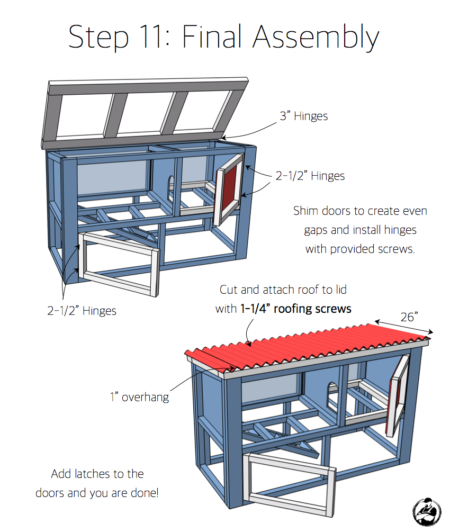 Step 11: Final Assembly

3" Hinges

2-1/2" Hinges

Shim doors to create even gaps and install hinges with provided screws.

2-1/2" Hinges

Cut and attach roof to lid with 1-1/4" roofing screws

26"

1" overhang

Add latches to the doors and you are done!