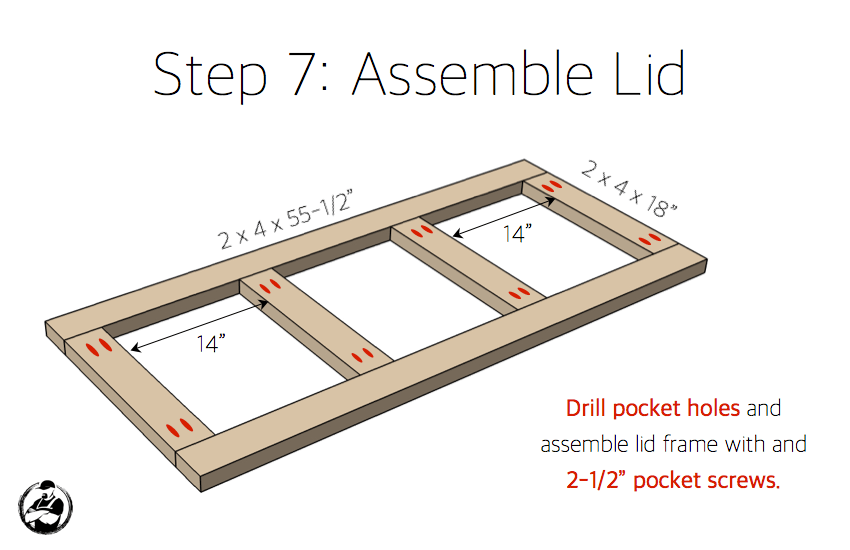 Step 7: Assemble Lid

2 x 4 x 55-1/2"

2 x 4 x 18"

14"

14"

Drill pocket holes and assemble lid frame with and 2-1/2" pocket screws.