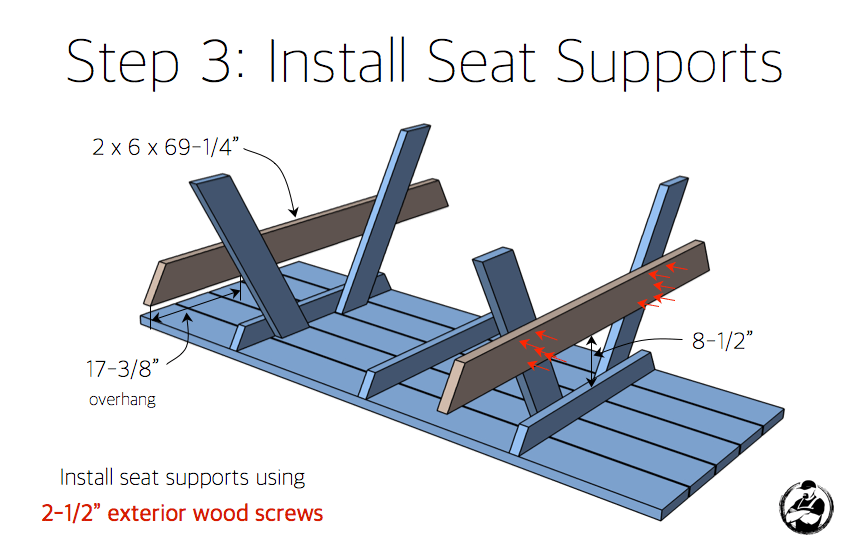 Step 3: Install Seat Supports

2 x 6 x 69-1/4”

8-1/2”

17-3/8”
overhang

Install seat supports using
2-1/2” exterior wood screws