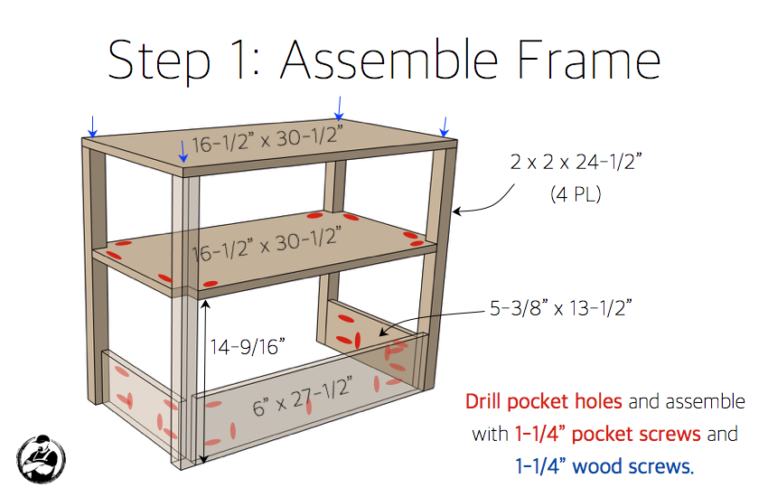 Step 1: Assemble Frame

16-1/2" x 30-1/2"

2 x 2 x 24-1/2"
(4 PL)

16-1/2" x 30-1/2"

5-3/8" x 13-1/2"

14-9/16"

6" x 27-1/2"

Drill pocket holes and assemble with 1-1/4" pocket screws and 1-1/4" wood screws.