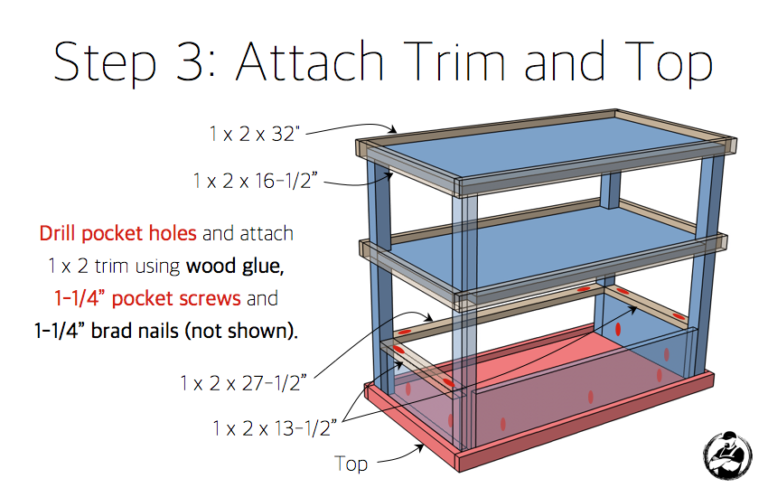 Step 3: Attach Trim and Top

1 x 2 x 32"

1 x 2 x 16-1/2"

Drill pocket holes and attach 1 x 2 trim using wood glue, 1-1/4" pocket screws and 1-1/4" brad nails (not shown).

1 x 2 x 27-1/2"

1 x 2 x 13-1/2"

Top