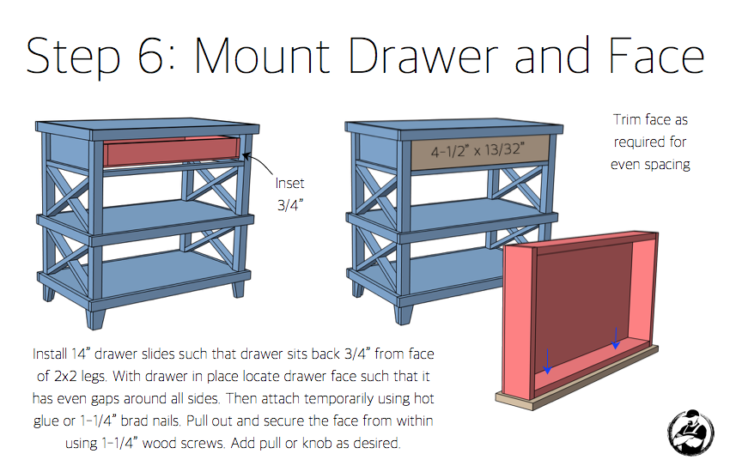 Step 6: Mount Drawer and Face

Inset 3/4"

4-1/2" x 13/32"

Trim face as required for even spacing

Install 14" drawer slides such that drawer sits back 3/4" from face of 2x2 legs. With drawer in place locate drawer face such that it has even gaps around all sides. Then attach temporarily using hot glue or 1-1/4" brad nails. Pull out and secure the face from within using 1-1/4" wood screws. Add pull or knob as desired.