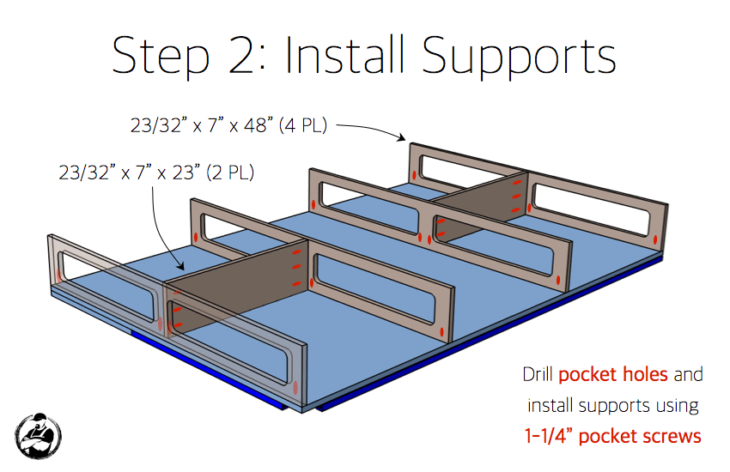 Step 2: Install Supports

23/32" x 7" x 48" (4 PL)

23/32" x 7" x 23" (2 PL)

Drill pocket holes and install supports using 1-1/4" pocket screws