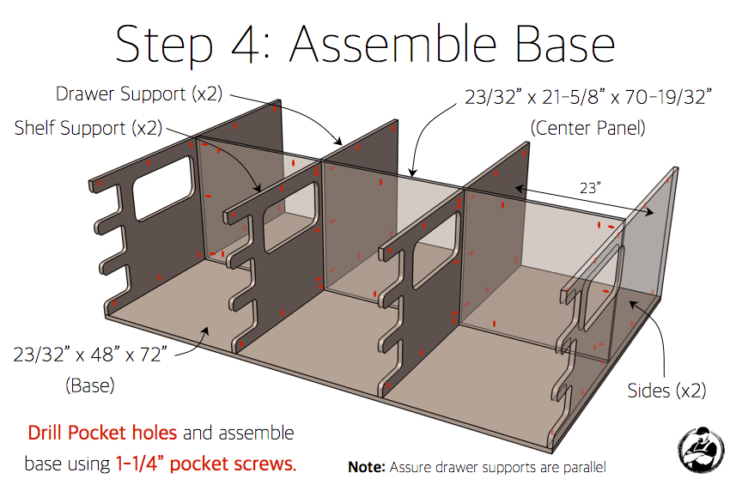 Step 4: Assemble Base

Drawer Support (x2)

Shelf Support (x2)

23/32" x 21-5/8" x 70-19/32"
(Center Panel)

23"

23/32" x 48" x 72"
(Base)

Sides (x2)

Drill Pocket holes and assemble base using 1-1/4" pocket screws.

Note: Assure drawer supports are parallel