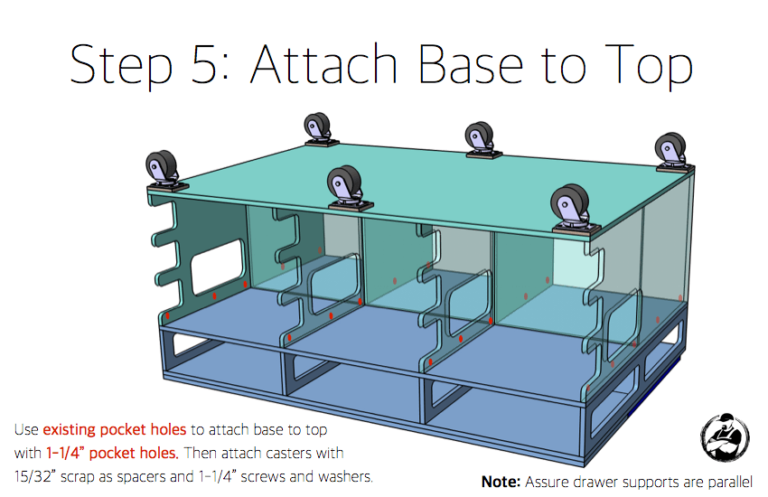 Step 5: Attach Base to Top

Use existing pocket holes to attach base to top with 1-1/4" pocket holes. Then attach casters with 15/32" scrap as spacers and 1-1/4" screws and washers.

Note: Assure drawer supports are parallel