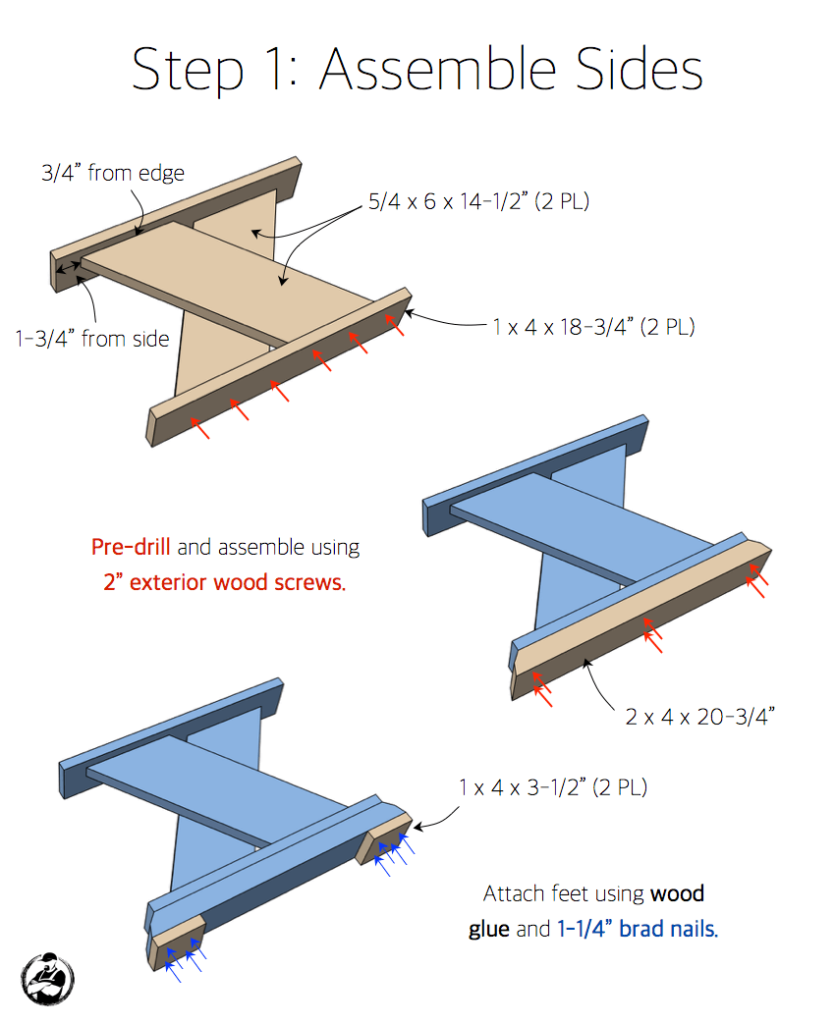 Step 1: Assemble Sides

3/4" from edge

5/4 x 6 x 14-1/2" (2 PL)

1-3/4" from side

1 x 4 x 18-3/4" (2 PL)

Pre-drill and assemble using 2" exterior wood screws.

2 x 4 x 20-3/4"

1 x 4 x 3-1/2" (2 PL)

Attach feet using wood glue and 1-1/4" brad nails.