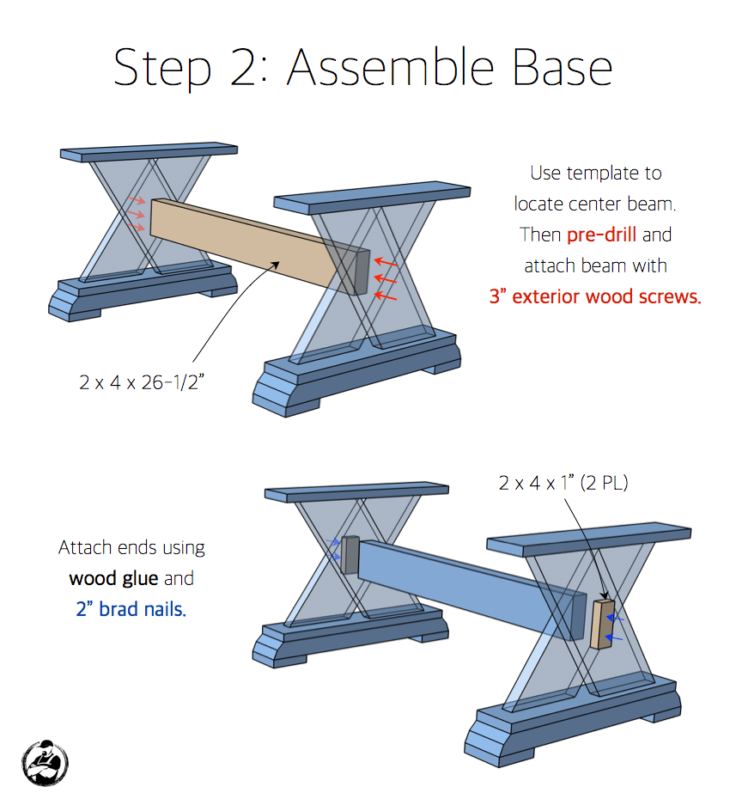 Step 2: Assemble Base

Use template to locate center beam. Then pre-drill and attach beam with 3" exterior wood screws.

2 x 4 x 26-1/2"

2 x 4 x 1" (2 PL)

Attach ends using wood glue and 2" brad nails.