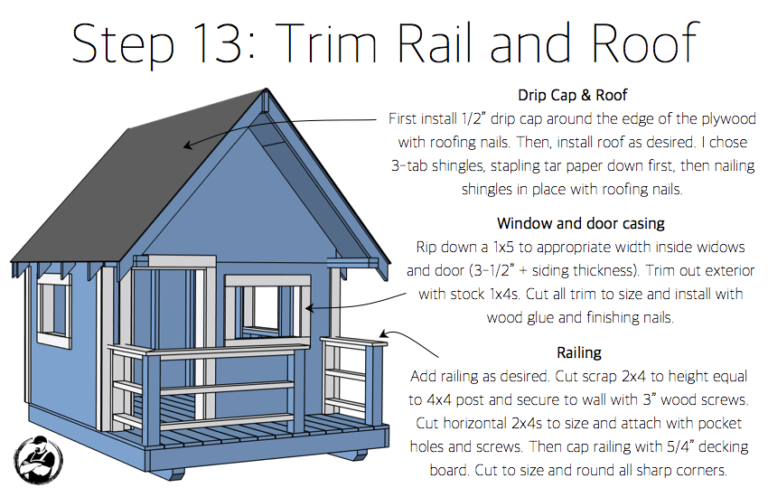 Step 13: Trim Rail and Roof

Drip Cap & Roof
First install 1/2" drip cap around the edge of the plywood with roofing nails. Then, install roof as desired. I chose 3-tab shingles, stapling tar paper down first, then nailing shingles in place with roofing nails.

Window and door casing
Rip down a 1x5 to appropriate width inside widows and door (3-1/2" + siding thickness). Trim out exterior with stock 1x4s. Cut all trim to size and install with wood glue and finishing nails.

Railing
Add railing as desired. Cut scrap 2x4 to height equal to 4x4 post and secure to wall with 3" wood screws. Cut horizontal 2x4s to size and attach with pocket holes and screws. Then cap railing with 5/4" decking board. Cut to size and round all sharp corners.