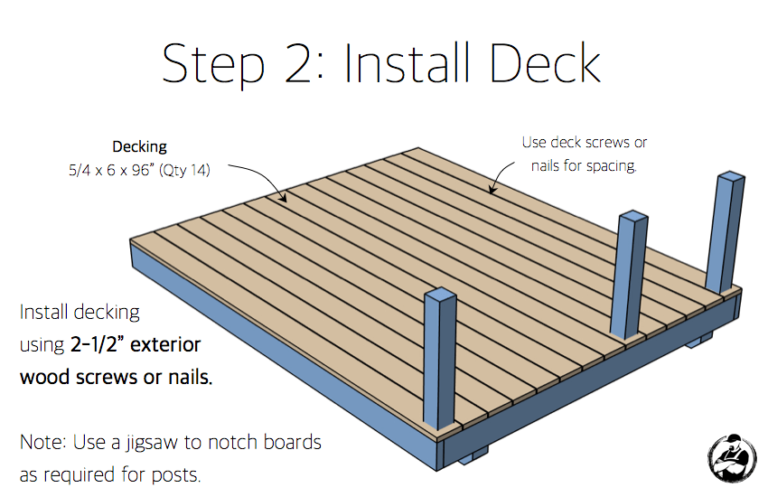 Step 2: Install Deck

Decking
5/4 x 6 x 96" (Qty 14)

Use deck screws or nails for spacing.

Install decking using 2-1/2" exterior wood screws or nails.

Note: Use a jigsaw to notch boards as required for posts.