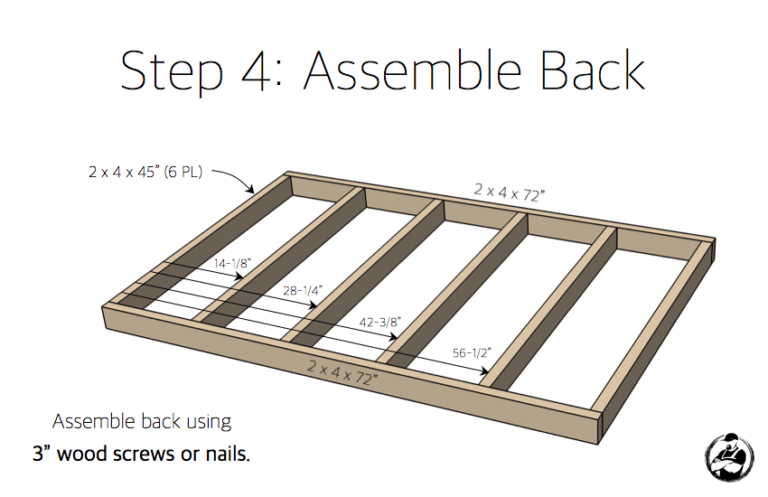 Step 4: Assemble Back

2 x 4 x 45" (6 PL)

2 x 4 x 72"

14-1/8"

28-1/4"

42-3/8"

56-1/2"

2 x 4 x 72"

Assemble back using

3" wood screws or nails.