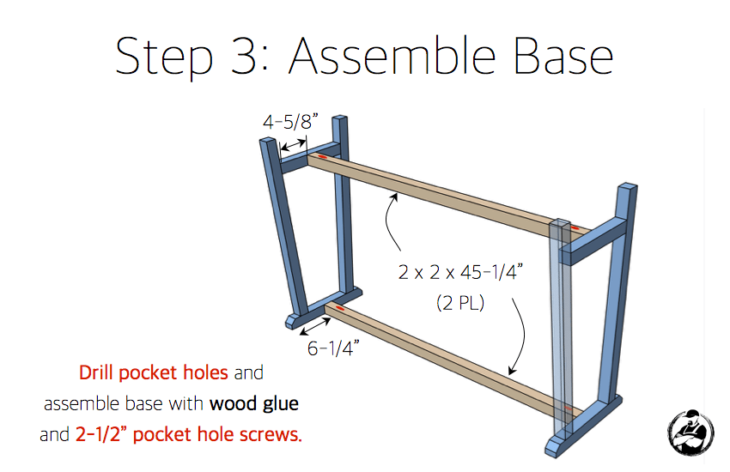 Step 3: Assemble Base

4-5/8”

2 x 2 x 45-1/4”
(2 PL)

6-1/4”

Drill pocket holes and assemble base with wood glue and 2-1/2” pocket hole screws.