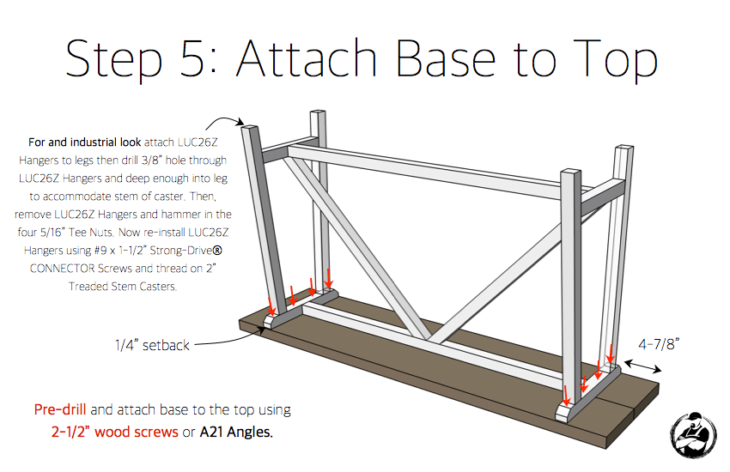 Step 5: Attach Base to Top

For and industrial look attach LUC26Z Hangers to legs then drill 3/8" hole through LUC26Z Hangers and deep enough into leg to accommodate stem of caster. Then, remove LUC26Z Hangers and hammer in the four 5/16" Tee Nuts. Now re-install LUC26Z Hangers using #9 x 1-1/2" Strong-Drive® CONNECTOR Screws and thread on 2" Treaded Stem Casters.

1/4" setback

4-7/8"

Pre-drill and attach base to the top using 2-1/2" wood screws or A21 Angles.