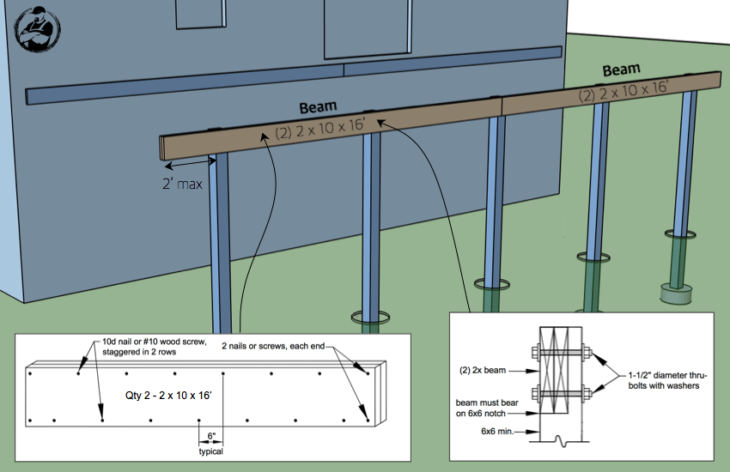 Beam
(2) 2 x 10 x 16'

Beam
(2) 2 x 10 x 16'

2' max

10d nail or #10 wood screw, staggered in 2 rows

2 nails or screws, each end

Qty 2 - 2 x 10 x 16'

6"
typical

(2) 2x beam

beam must bear on 6x6 notch

6x6 min.

1-1/2" diameter thru-bolts with washers