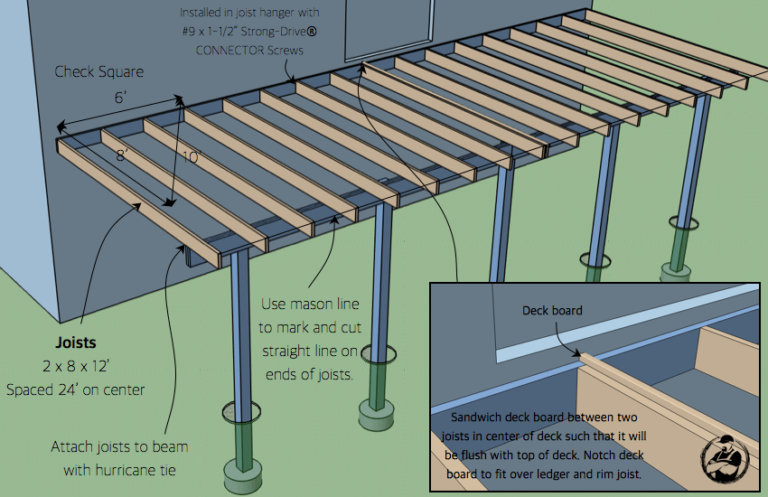 Installed in joist hanger with #9 x 1-1/2" Strong-Drive® CONNECTOR Screws

Check Square

6'

8'

10'

Joists
2 x 8 x 12'
Spaced 24' on center

Attach joists to beam with hurricane tie

Use mason line to mark and cut straight line on ends of joists.

Deck board

Sandwich deck board between two joists in center of deck such that it will be flush with top of deck. Notch deck board to fit over ledger and rim joist.