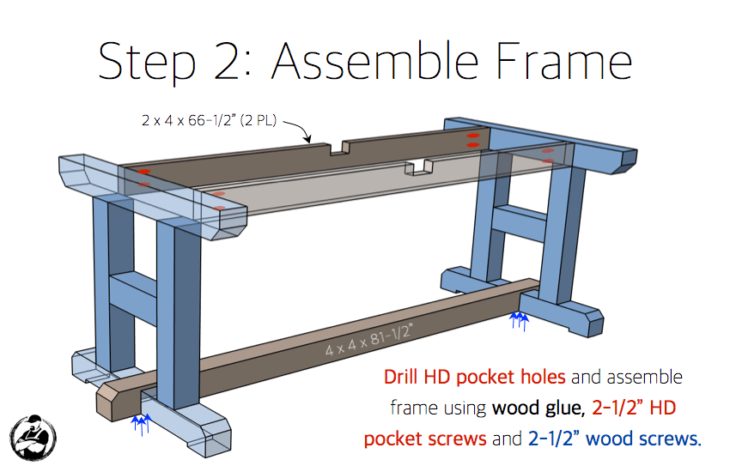 Step 2: Assemble Frame

2 x 4 x 66-1/2" (2 PL)

4 x 4 x 81-1/2"

Drill HD pocket holes and assemble frame using wood glue, 2-1/2" HD pocket screws and 2-1/2" wood screws.