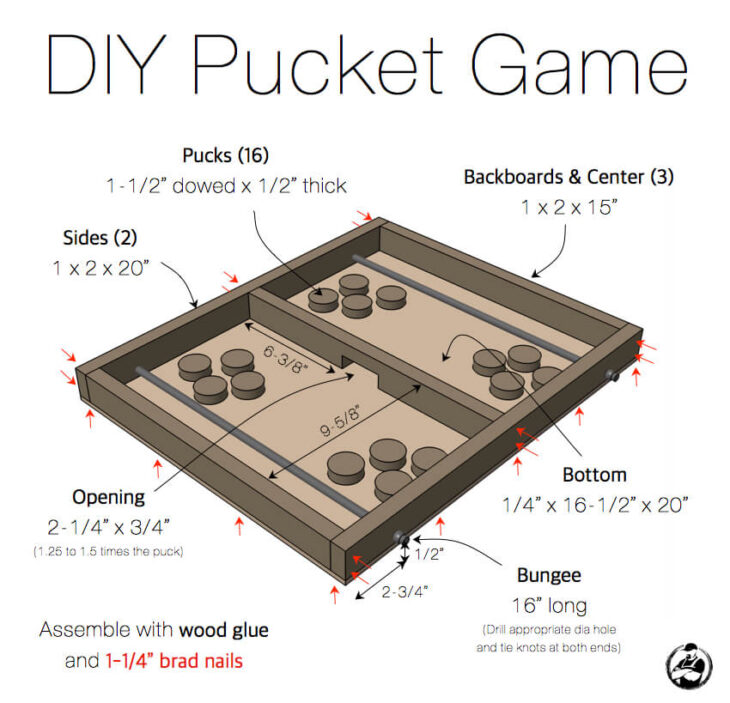 DIY Pucket Game

Pucks (16)
1-1/2" dowed x 1/2" thick

Backboards & Center (3)
1 x 2 x 15"

Sides (2)
1 x 2 x 20"

6-3/8"

9-5/8"

Opening
2-1/4" x 3/4"
(1.25 to 1.5 times the puck)

Bottom
1/4" x 16-1/2" x 20"

1/2"

2-3/4"

Bungee
16" long
(Drill appropriate dia hole and tie knots at both ends)

Assemble with wood glue and 1-1/4" brad nails