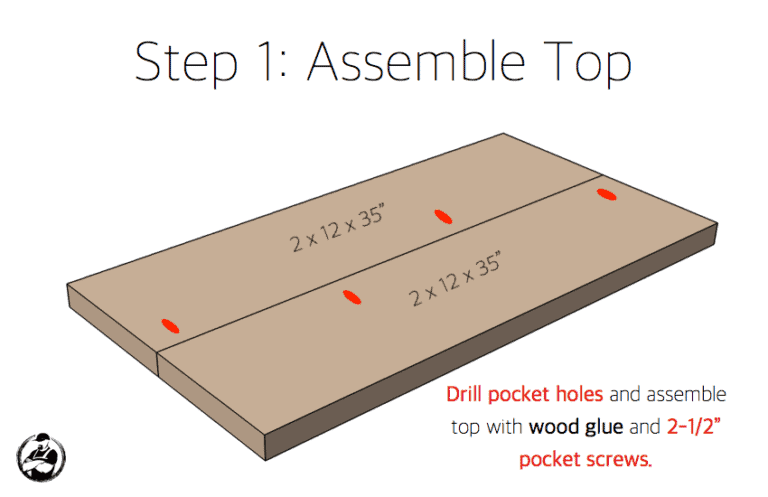 Step 1: Assemble Top

2 x 12 x 35"

2 x 12 x 35"

Drill pocket holes and assemble top with wood glue and 2-1/2" pocket screws.