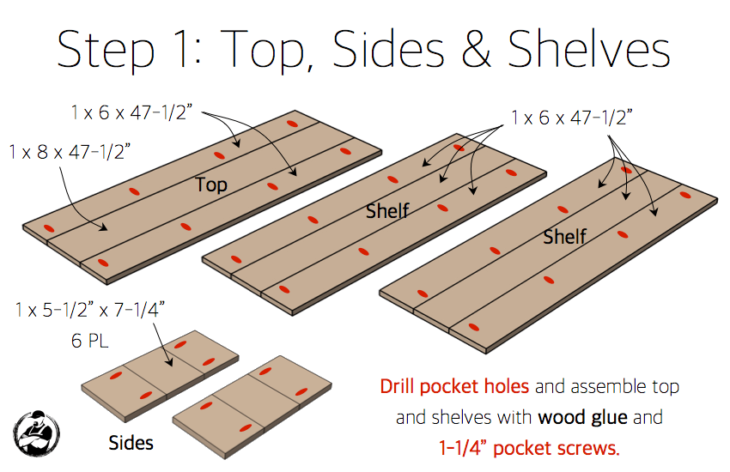 Step 1: Top, Sides & Shelves

1 x 6 x 47-1/2"

1 x 8 x 47-1/2"

Top

1 x 6 x 47-1/2"

Shelf

Shelf

1 x 5-1/2" x 7-1/4"
6 PL

Sides

Drill pocket holes and assemble top and shelves with wood glue and 1-1/4" pocket screws.