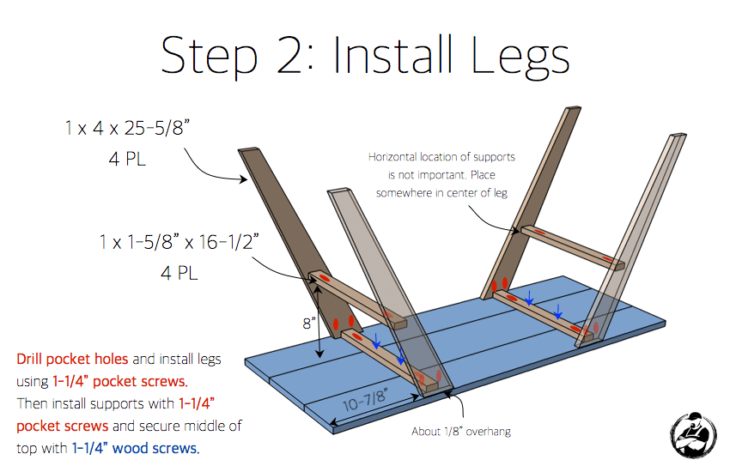 Step 2: Install Legs

1 x 4 x 25-5/8"
4 PL

Horizontal location of supports is not important. Place somewhere in center of leg

1 x 1-5/8" x 16-1/2"
4 PL

8"

10-7/8"

About 1/8" overhang

Drill pocket holes and install legs using 1-1/4" pocket screws. Then install supports with 1-1/4" pocket screws and secure middle of top with 1-1/4" wood screws.