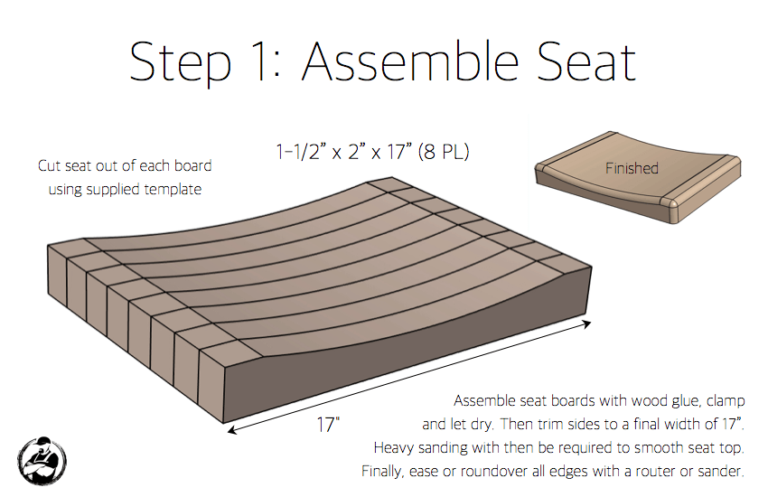 Step 1: Assemble Seat

Cut seat out of each board using supplied template

1-1/2" x 2" x 17" (8 PL)

Finished

17"

Assemble seat boards with wood glue, clamp and let dry. Then trim sides to a final width of 17". Heavy sanding with then be required to smooth seat top. Finally, ease or roundover all edges with a router or sander.