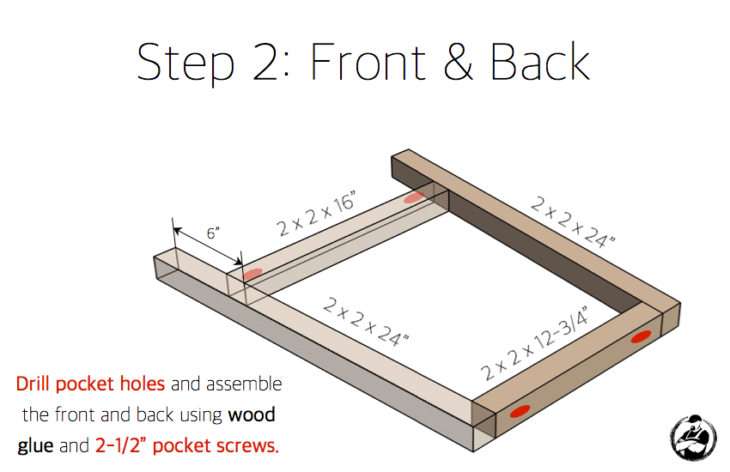 Step 2: Front & Back

6"

2 x 2 x 16"

2 x 2 x 24"

2 x 2 x 24"

2 x 2 x 12-3/4"

Drill pocket holes and assemble the front and back using wood glue and 2-1/2" pocket screws.