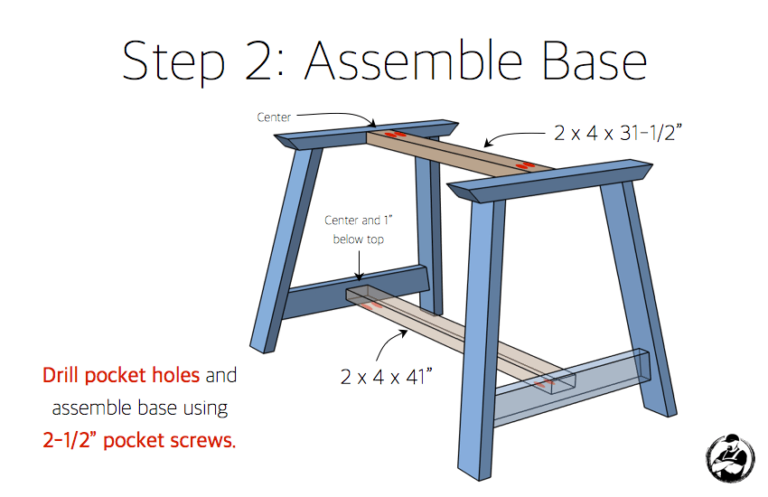 Step 2: Assemble Base

Center

2 x 4 x 31-1/2"

Center and 1" below top

2 x 4 x 41"

Drill pocket holes and assemble base using 2-1/2" pocket screws.