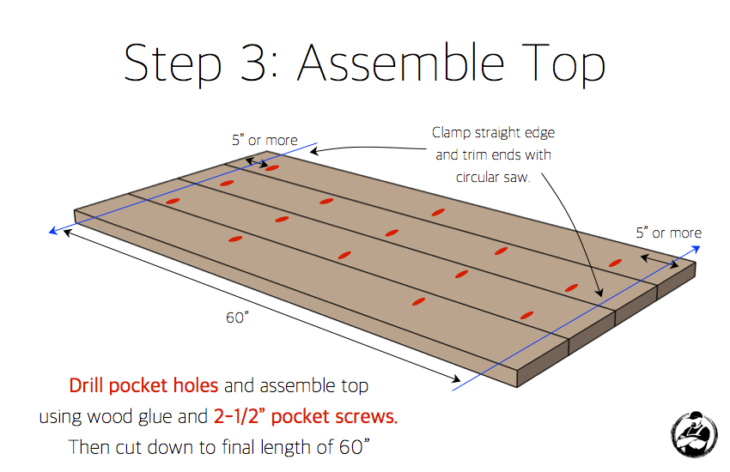 Step 3: Assemble Top

5" or more

Clamp straight edge and trim ends with circular saw.

5" or more

60"

Drill pocket holes and assemble top using wood glue and 2-1/2" pocket screws. Then cut down to final length of 60"