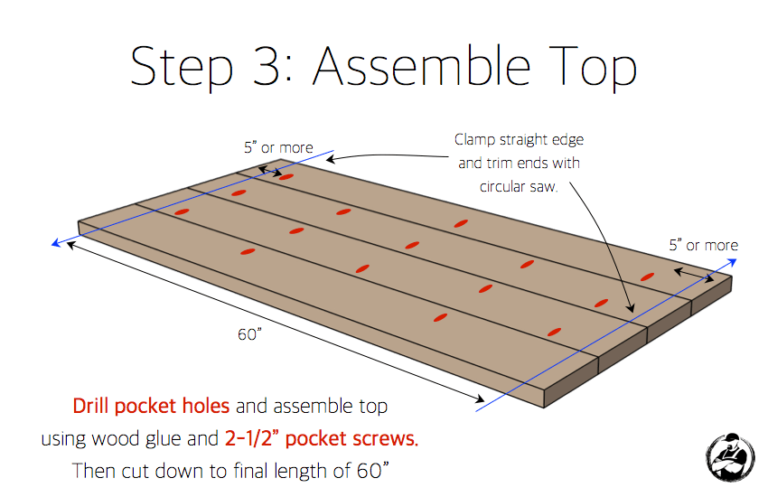 Step 3: Assemble Top

5" or more

Clamp straight edge and trim ends with circular saw.

5" or more

60"

Drill pocket holes and assemble top using wood glue and 2-1/2" pocket screws. Then cut down to final length of 60"