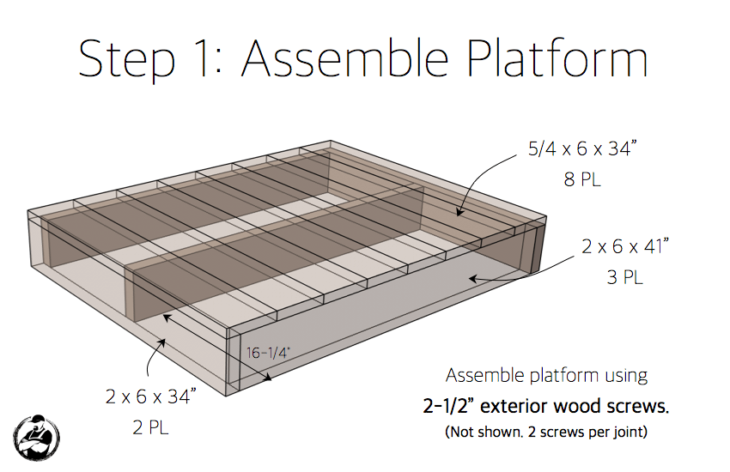 Step 1: Assemble Platform

5/4 x 6 x 34”
8 PL

2 x 6 x 41”
3 PL

16-1/4”

2 x 6 x 34”
2 PL

Assemble platform using
2-1/2” exterior wood screws.
(Not shown. 2 screws per joint)