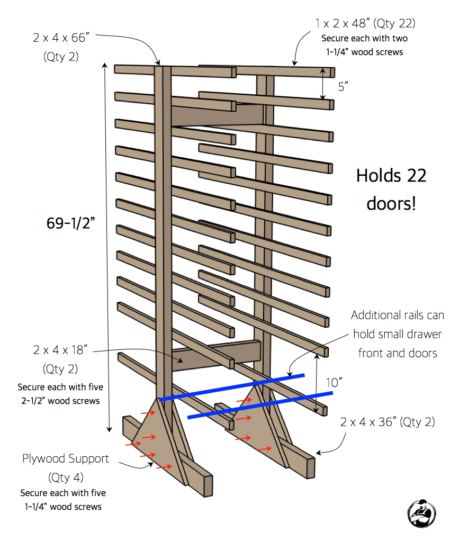 2 x 4 x 66"
(Qty 2)

1 x 2 x 48" (Qty 22)
Secure each with two
1-1/4" wood screws

5"

Holds 22
doors!

69-1/2"

Additional rails can
hold small drawer
front and doors

2 x 4 x 18"
(Qty 2)
Secure each with five
2-1/2" wood screws

10"

2 x 4 x 36" (Qty 2)

Plywood Support
(Qty 4)
Secure each with five
1-1/4" wood screws