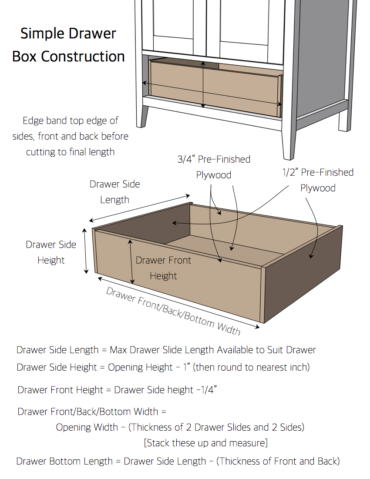 Simple Drawer Box Construction

Edge band top edge of sides, front and back before cutting to final length

3/4" Pre-Finished Plywood

1/2" Pre-Finished Plywood

Drawer Side Length

Drawer Side Height

Drawer Front Height

Drawer Front/Back/Bottom Width

Drawer Side Length = Max Drawer Slide Length Available to Suit Drawer

Drawer Side Height = Opening Height - 1" (then round to nearest inch)

Drawer Front Height = Drawer Side height -1/4"

Drawer Front/Back/Bottom Width =
Opening Width - (Thickness of 2 Drawer Slides and 2 Sides)
[Stack these up and measure]

Drawer Bottom Length = Drawer Side Length - (Thickness of Front and Back)