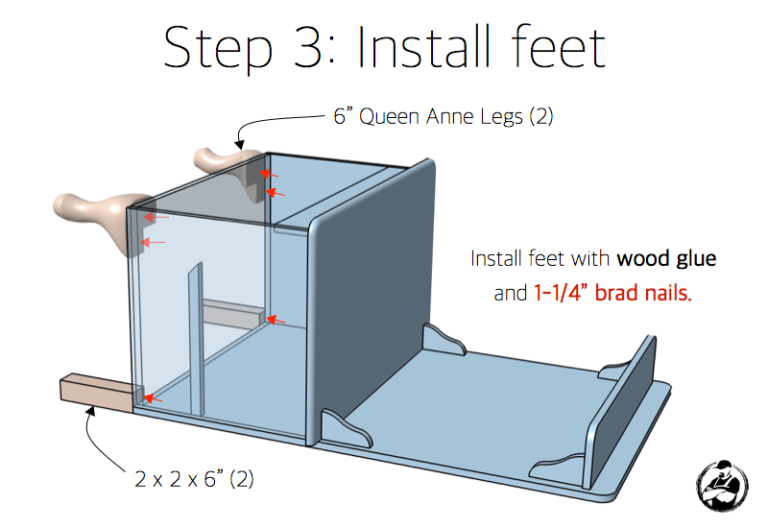 Step 3: Install feet

6” Queen Anne Legs (2)

Install feet with wood glue and 1-1/4” brad nails.

2 x 2 x 6” (2)