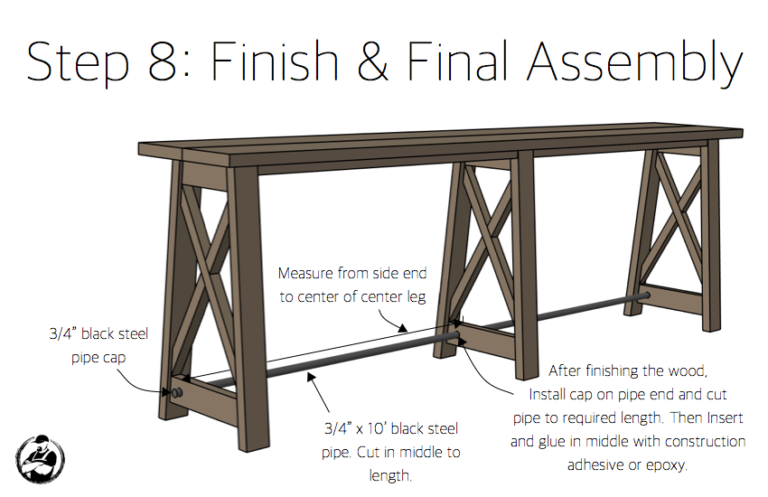 Step 8: Finish & Final Assembly

Measure from side end to center of center leg

3/4" black steel pipe cap

3/4" x 10' black steel pipe. Cut in middle to length.

After finishing the wood, Install cap on pipe end and cut pipe to required length. Then Insert and glue in middle with construction adhesive or epoxy.