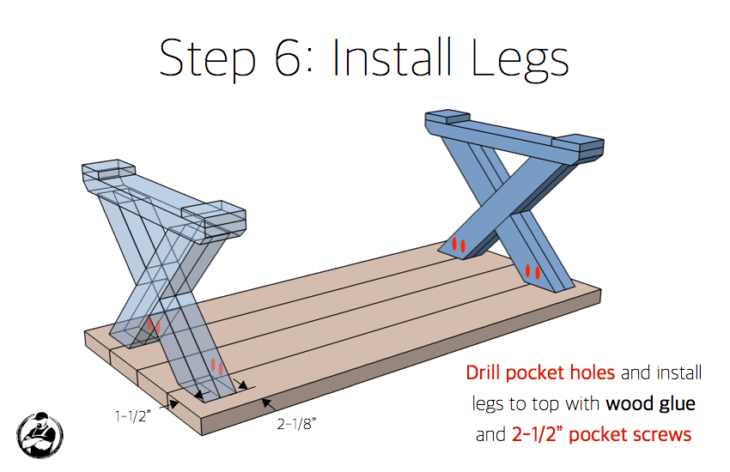 Step 6: Install Legs

1-1/2"

2-1/8"

Drill pocket holes and install legs to top with wood glue and 2-1/2" pocket screws