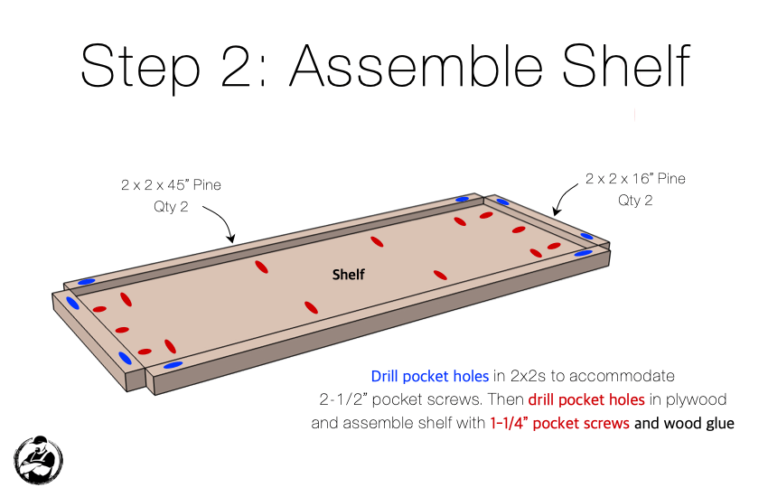 Step 2: Assemble Shelf

2 x 2 x 45" Pine
Qty 2

2 x 2 x 16" Pine
Qty 2

Shelf

Drill pocket holes in 2x2s to accommodate 2-1/2" pocket screws. Then drill pocket holes in plywood and assemble shelf with 1-1/4" pocket screws and wood glue