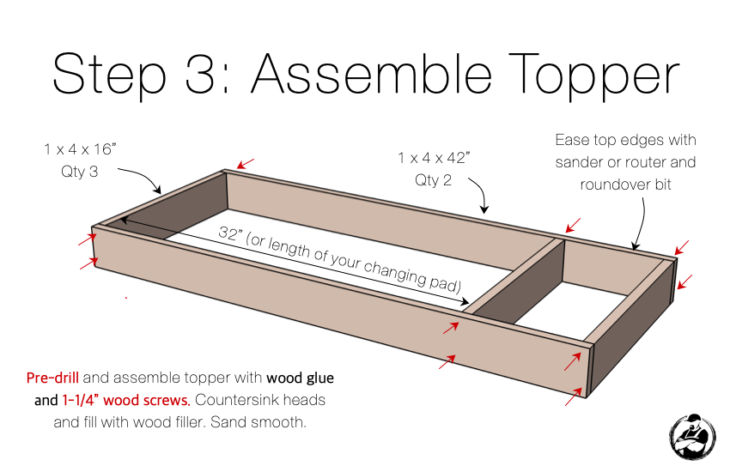 Step 3: Assemble Topper

1 x 4 x 16"
Qty 3

1 x 4 x 42"
Qty 2

Ease top edges with sander or router and roundover bit

32" (or length of your changing pad)

Pre-drill and assemble topper with wood glue and 1-1/4" wood screws. Countersink heads and fill with wood filler. Sand smooth.