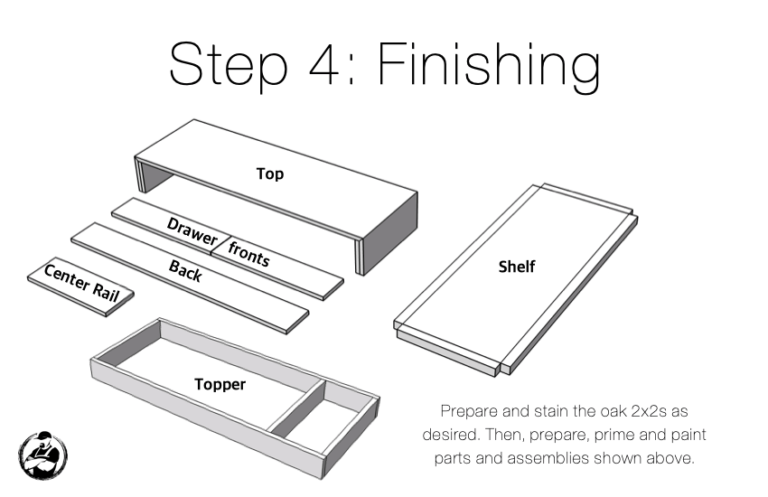 Step 4: Finishing

Top

Drawer fronts

Back

Center Rail

Shelf

Topper

Prepare and stain the oak 2x2s as desired. Then, prepare, prime and paint parts and assemblies shown above.