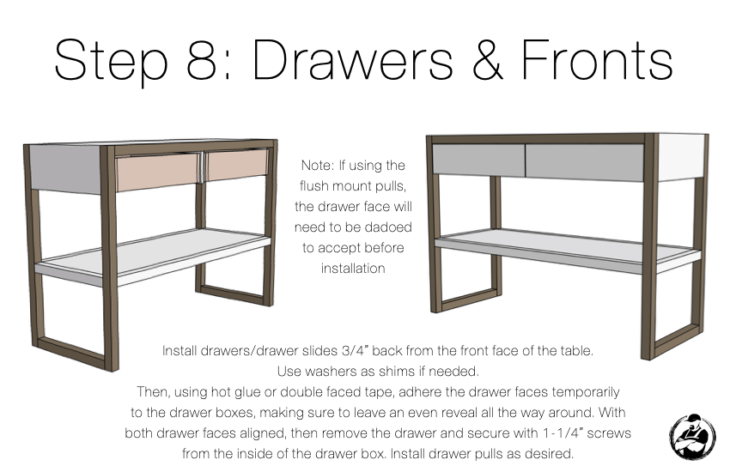 Step 8: Drawers & Fronts

Note: If using the flush mount pulls, the drawer face will need to be dadoed to accept before installation

Install drawers/drawer slides 3/4" back from the front face of the table. Use washers as shims if needed.
Then, using hot glue or double faced tape, adhere the drawer faces temporarily to the drawer boxes, making sure to leave an even reveal all the way around. With both drawer faces aligned, then remove the drawer and secure with 1-1/4" screws from the inside of the drawer box. Install drawer pulls as desired.