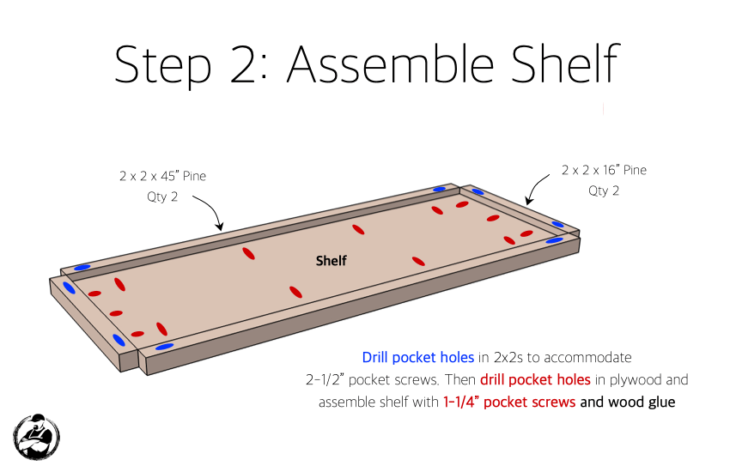 Step 2: Assemble Shelf

2 x 2 x 45" Pine
Qty 2

2 x 2 x 16" Pine
Qty 2

Shelf

Drill pocket holes in 2x2s to accommodate 2-1/2" pocket screws. Then drill pocket holes in plywood and assemble shelf with 1-1/4" pocket screws and wood glue