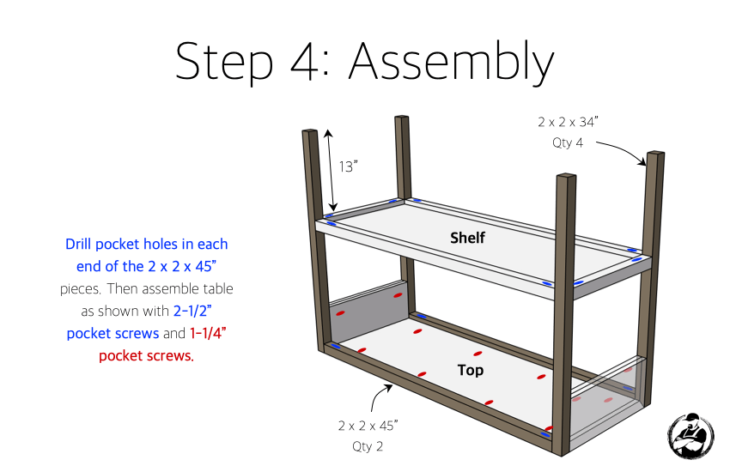 Step 4: Assembly

2 x 2 x 34"
Qty 4

13"

Shelf

Drill pocket holes in each end of the 2 x 2 x 45" pieces. Then assemble table as shown with 2-1/2" pocket screws and 1-1/4" pocket screws.

Top

2 x 2 x 45"
Qty 2