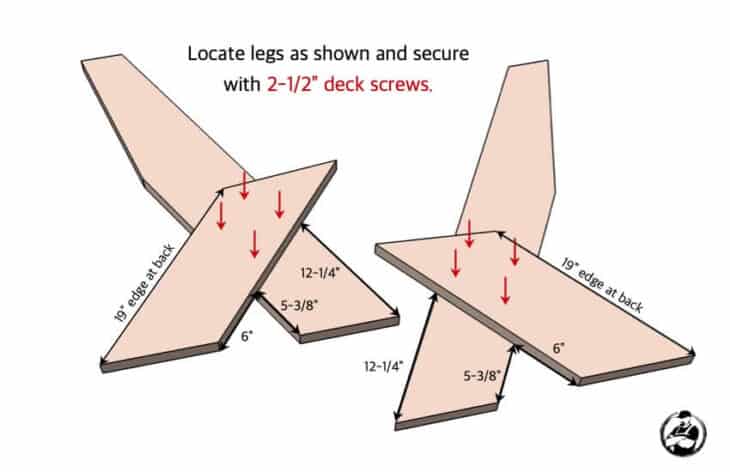 Locate legs as shown and secure with 2-1/2" deck screws.

19" edge at back

12-1/4"

5-3/8"

6"

19" edge at back

6"

12-1/4"

5-3/8"