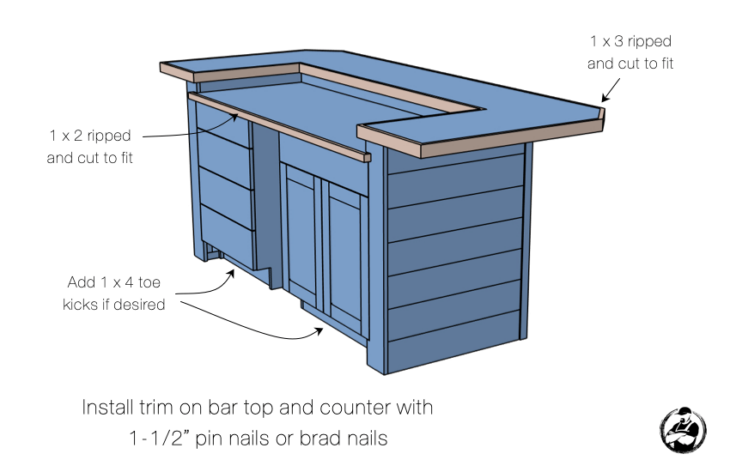 1 x 3 ripped and cut to fit

1 x 2 ripped and cut to fit

Add 1 x 4 toe kicks if desired

Install trim on bar top and counter with 1-1/2" pin nails or brad nails