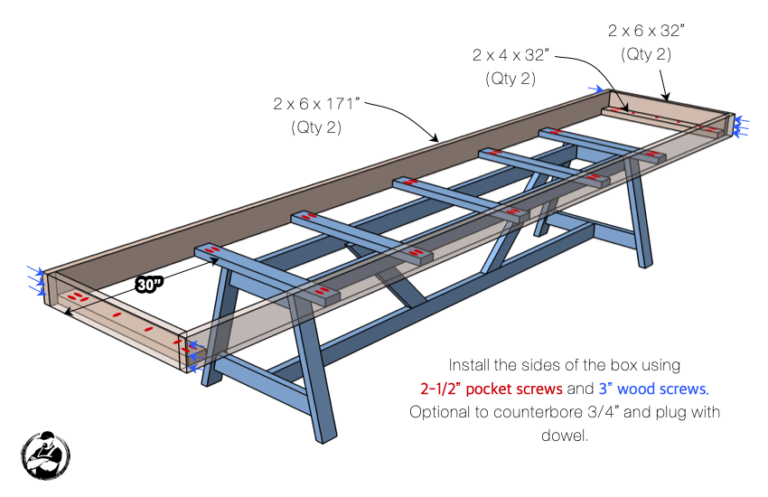 2 x 6 x 32"
(Qty 2)

2 x 4 x 32"
(Qty 2)

2 x 6 x 171"
(Qty 2)

30"

Install the sides of the box using 2-1/2" pocket screws and 3" wood screws. Optional to counterbore 3/4" and plug with dowel.