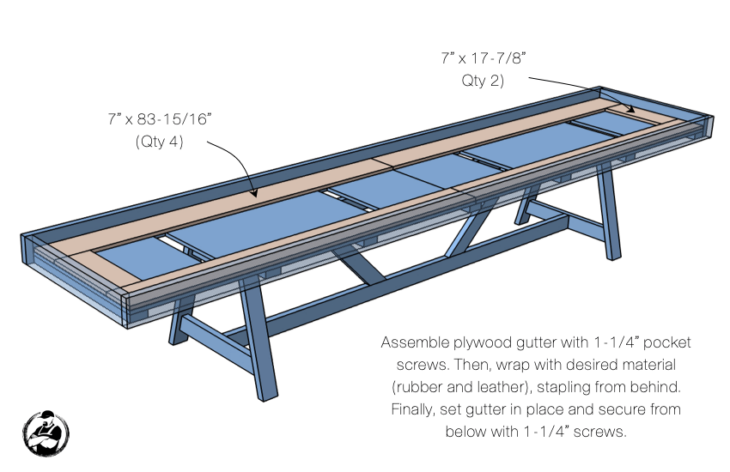 7" x 17-7/8"
Qty 2)

7" x 83-15/16"
(Qty 4)

Assemble plywood gutter with 1-1/4" pocket screws. Then, wrap with desired material (rubber and leather), stapling from behind. Finally, set gutter in place and secure from below with 1-1/4" screws.