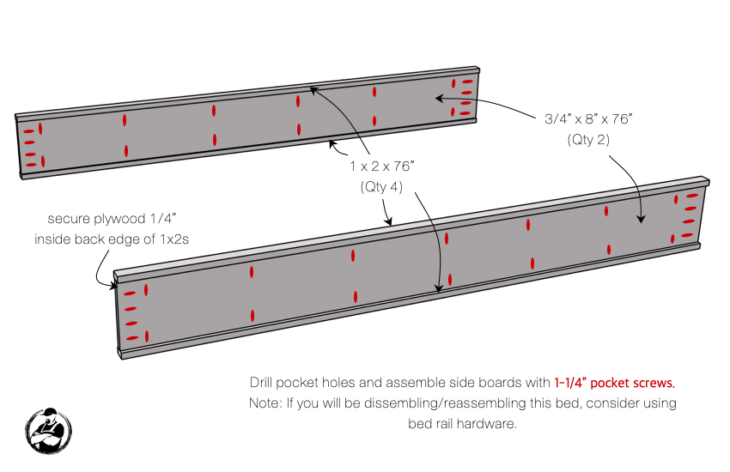 3/4" x 8" x 76"
(Qty 2)

1 x 2 x 76"
(Qty 4)

secure plywood 1/4"
inside back edge of 1x2s

Drill pocket holes and assemble side boards with 1-1/4" pocket screws.
Note: If you will be dissembling/reassembling this bed, consider using bed rail hardware.