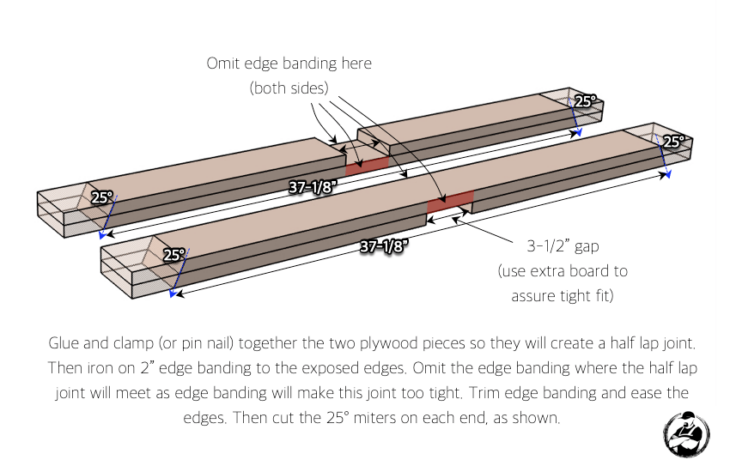 Omit edge banding here
(both sides)

25°

25°

25°

37-1/8"

25°

37-1/8"

3-1/2" gap
(use extra board to
assure tight fit)

Glue and clamp (or pin nail) together the two plywood pieces so they will create a half lap joint. Then iron on 2" edge banding to the exposed edges. Omit the edge banding where the half lap joint will meet as edge banding will make this joint too tight. Trim edge banding and ease the edges. Then cut the 25° miters on each end, as shown.