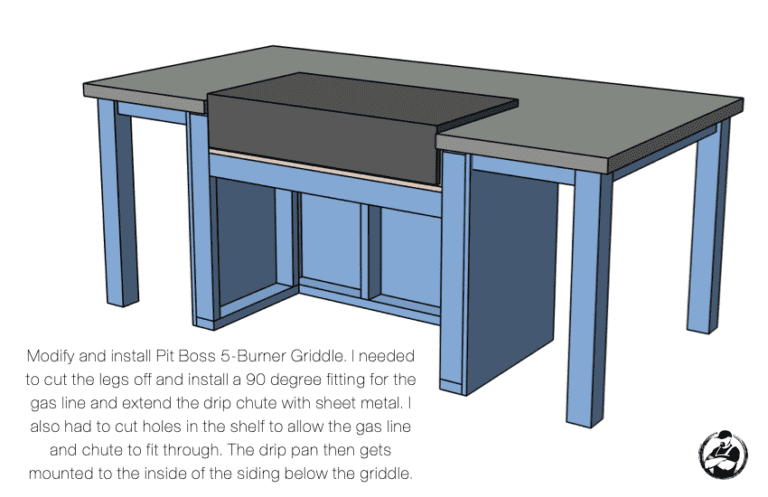 Modify and install Pit Boss 5-Burner Griddle. I needed to cut the legs off and install a 90 degree fitting for the gas line and extend the drip chute with sheet metal. I also had to cut holes in the shelf to allow the gas line and chute to fit through. The drip pan then gets mounted to the inside of the siding below the griddle.