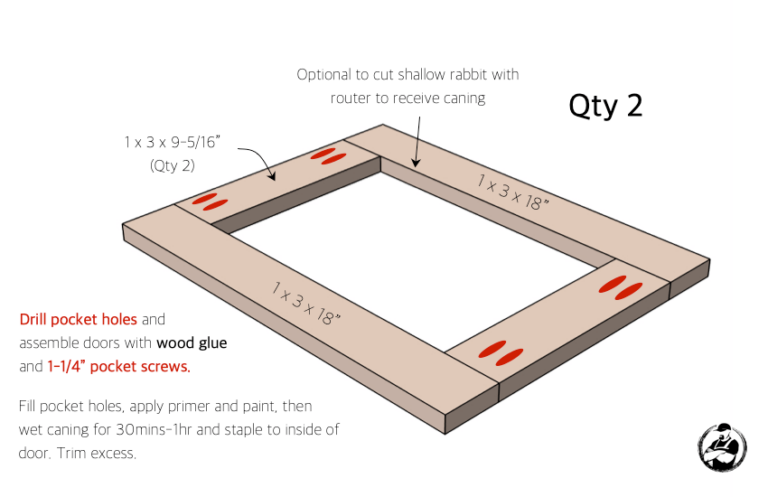 Optional to cut shallow rabbit with router to receive caning

Qty 2

1 x 3 x 9-5/16"
(Qty 2)

1 x 3 x 18"

1 x 3 x 18"

Drill pocket holes and assemble doors with wood glue and 1-1/4" pocket screws.

Fill pocket holes, apply primer and paint, then wet caning for 30mins-1hr and staple to inside of door. Trim excess.